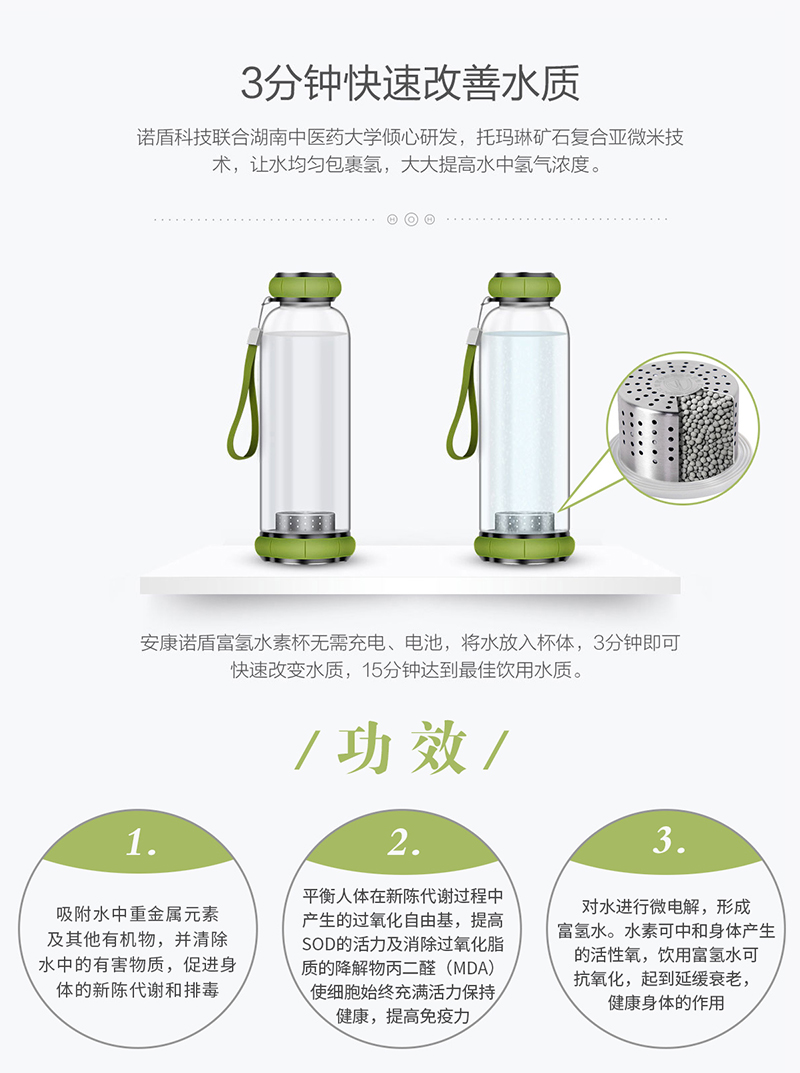 3分钟快速改善水质

诺盾科技联合湖南中医药大学倾心研发，托玛琳矿石复合亚微米技术，让水均匀包裹氢，大大提高水中氢气浓度。

安康诺盾富氢水素杯无需充电、电池，将水放入杯体，3分钟即可快速改变水质，15分钟达到最佳饮用水质。

/ 功效 /

1.

吸附水中重金属元素及其他有机物，并清除水中的有害物质，促进身体的新陈代谢和排毒

2.

平衡人体在新陈代谢过程中产生的过氧化自由基，提高SOD的活力及消除过氧化脂质的降解物丙二醛（MDA）使细胞始终充满活力保持健康，提高免疫力

3.

对水进行微电解，形成富氢水。水素可中和身体产生的活性氧，饮用富氢水可抗氧化，起到延缓衰老，健康身体的作用