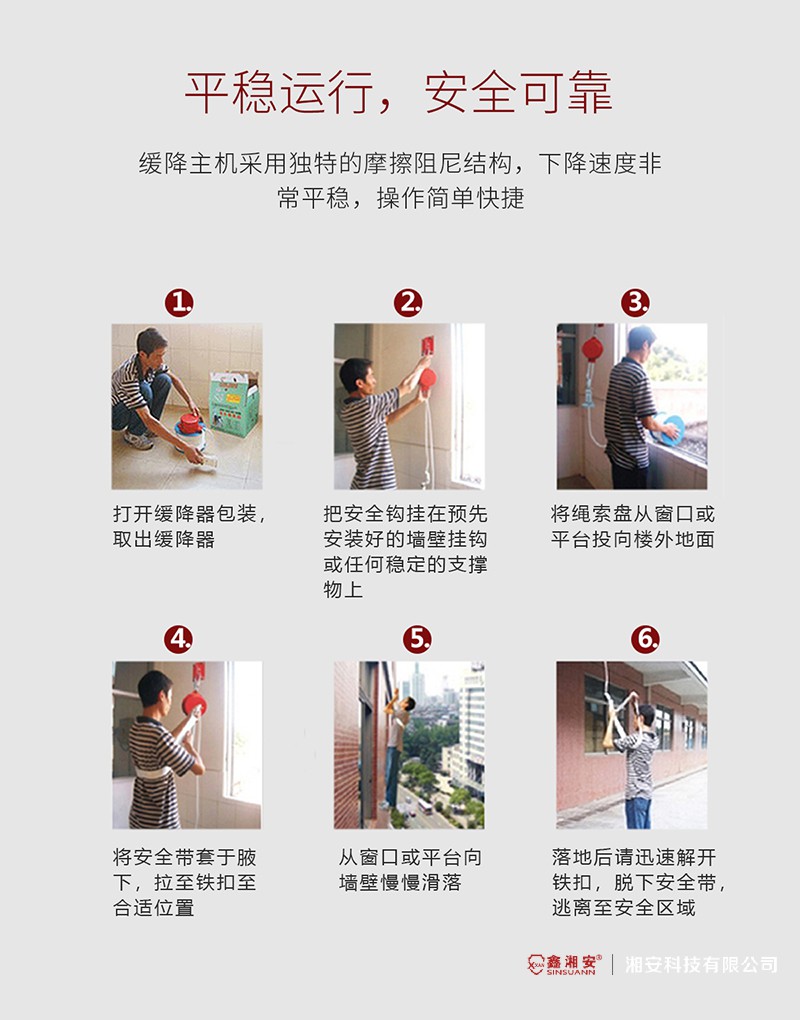 平稳运行，安全可靠

缓降主机采用独特的摩擦阻尼结构，下降速度非常平稳，操作简单快捷

1.

打开缓降器包装，取出缓降器

2.

把安全钩挂在预先安装好的墙壁挂钩或任何稳定的支撑物上

3.

将绳索盘从窗口或平台投向楼外地面

4.

将安全带套于腋下，拉至铁扣至合适位置

5.

从窗口或平台向墙壁慢慢滑落

6.

落地后请迅速解开铁扣，脱下安全带，逃离至安全区域

鑫湘安® SINSUANN | 湘安科技有限公司